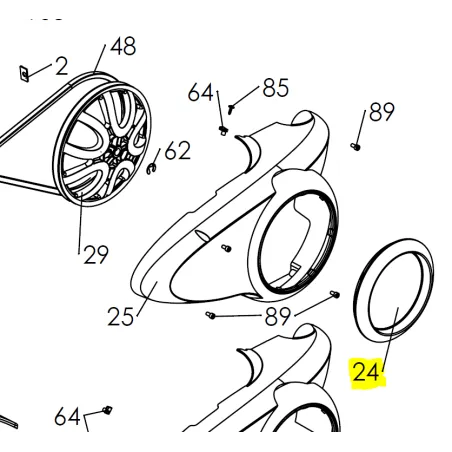 48
2
64
85
89
62
29
25
89
24
64