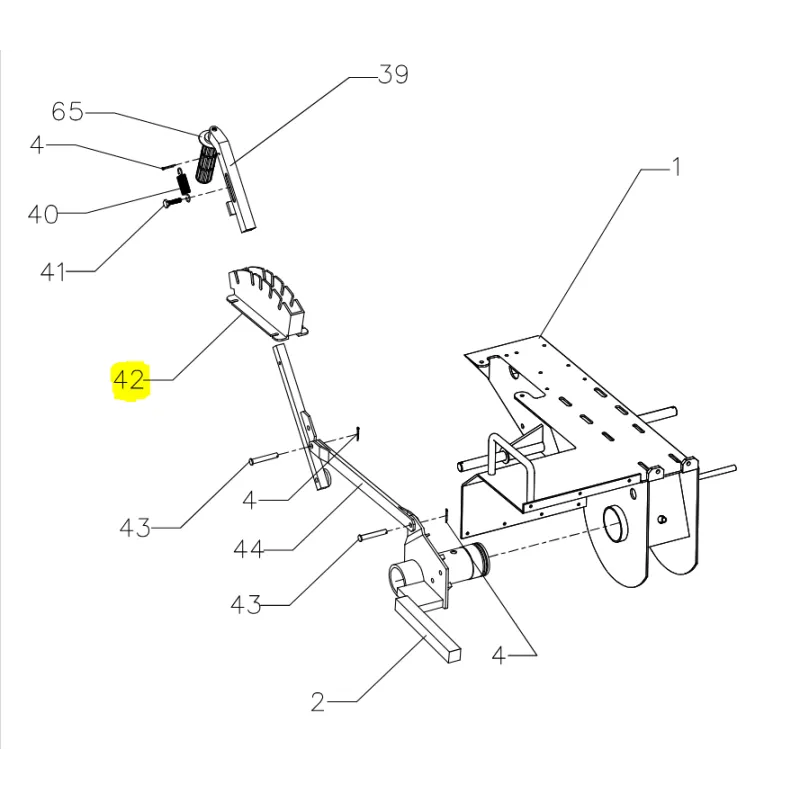 39
65
4
40
41
1
42
4
43
44
43
4
2