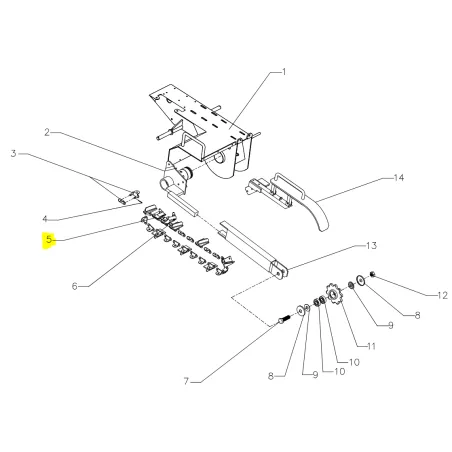 1
2
3
14
4
5
13
6
12
8
9
11
10
10
9
8
7