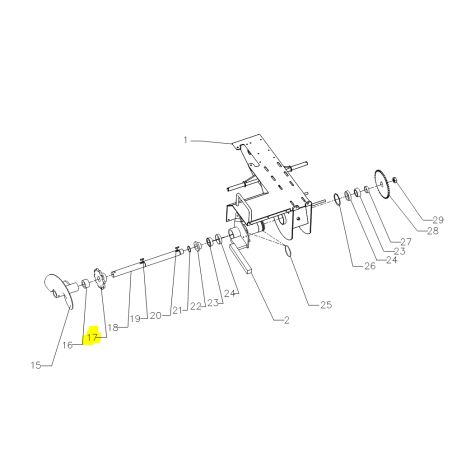 1
29
28
27
23
24
26
25
2
24
23
22
21
20
19
18
17
16
15