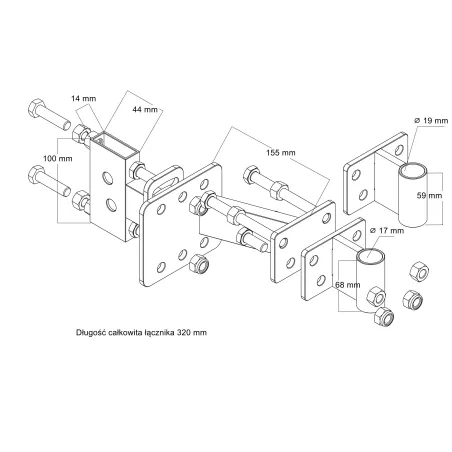 14 mm
44 mm
100 mm
155 mm
ø 19 mm
59 mm
ø 17 mm
68 mm

Długość całkowita łącznika 320 mm