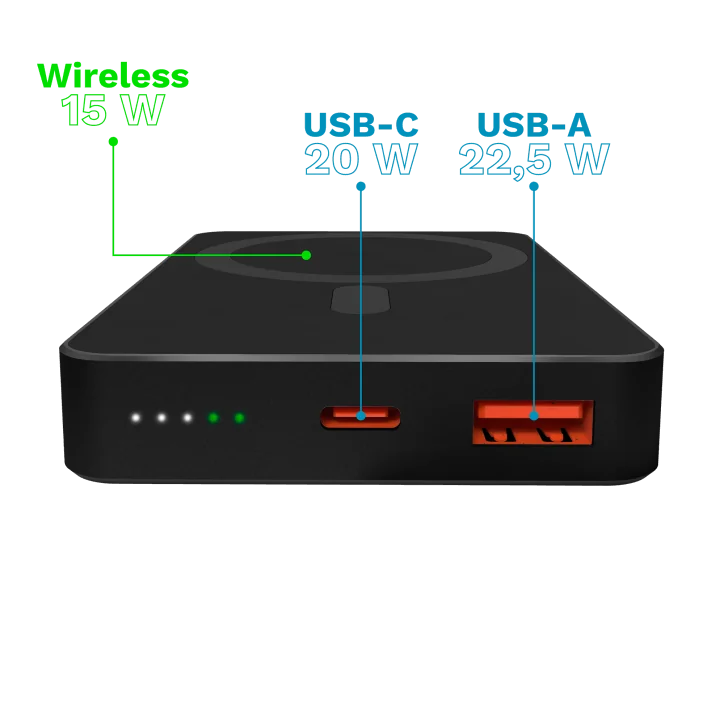 Wireless
15 W

USB-C
20 W

USB-A
22,5 W