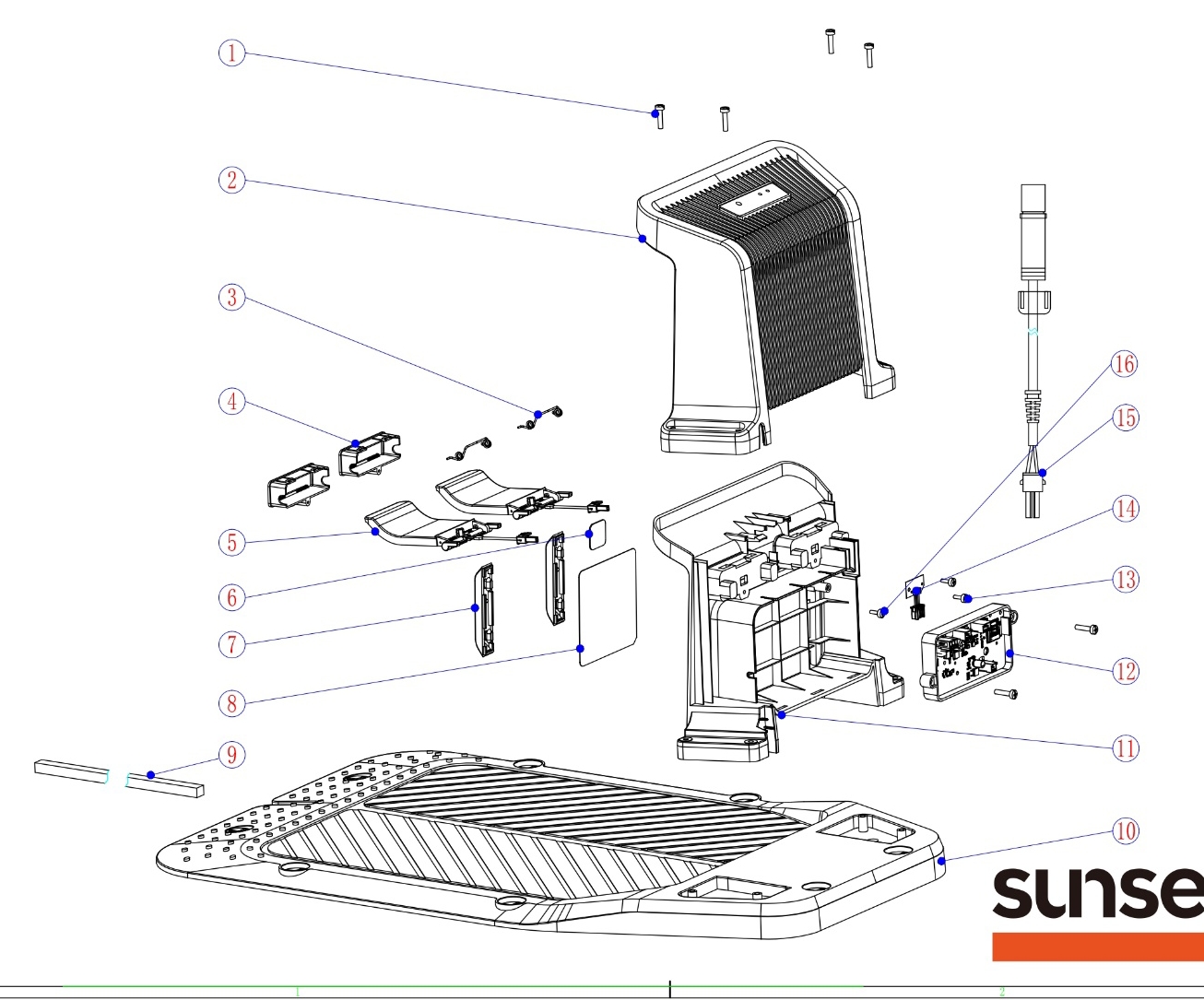 1
2
3
4
5
6
7
8
9
16
15
14
13
12
11
10
sunse
1
2