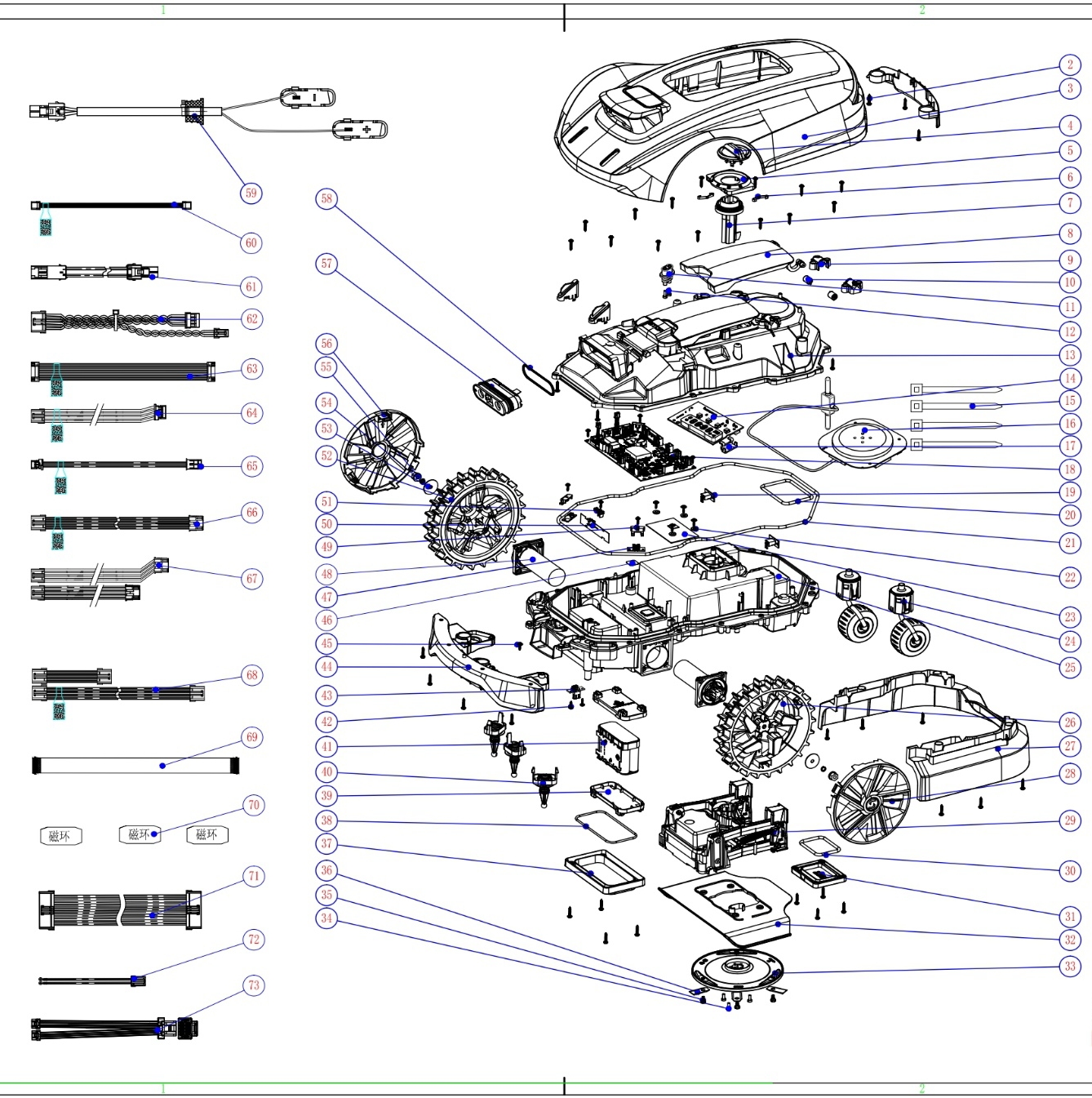 1
2
59
60
61
62
63
64
65
66
67
68
69
70
磁环 磁环 磁环
71
72
73
58
57
56
55
54
53
52
51
50
49
48
47
46
45
44
43
42
41
40
39
38
37
36
35
34
2
3
4
5
6
7
8
9
10
11
12
13
14
15
16
17
18
19
20
21
22
23
24
25
26
27
28
29
30
31
32
33
1
2